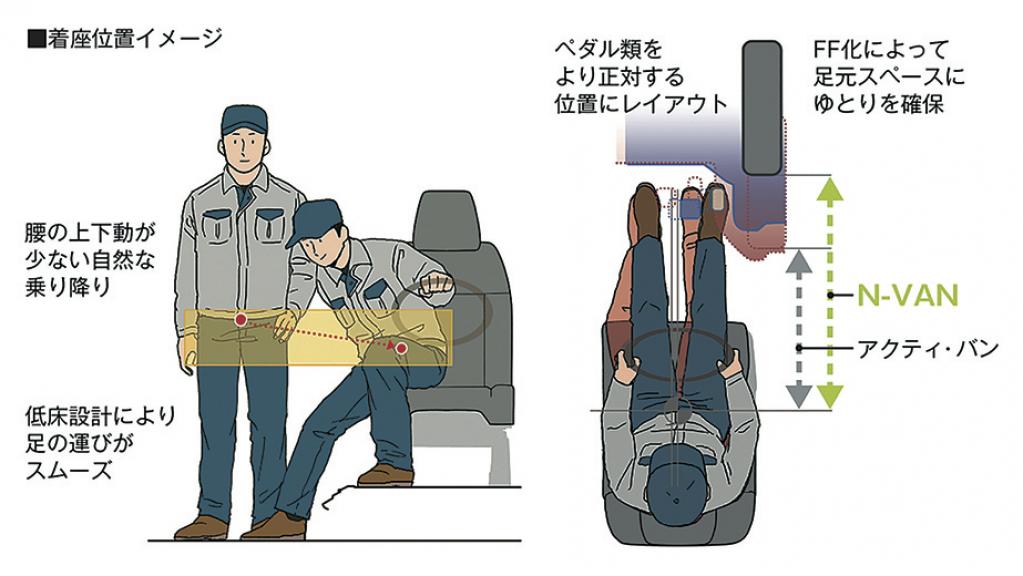 ■着座位置イメージ

腰の上下動が少ない自然な乗り降り

低床設計により足の運びがスムーズ

ペダル類をより正対する位置にレイアウト

FF化によって足元スペースにゆとりを確保

N-VAN

アクティ・バン