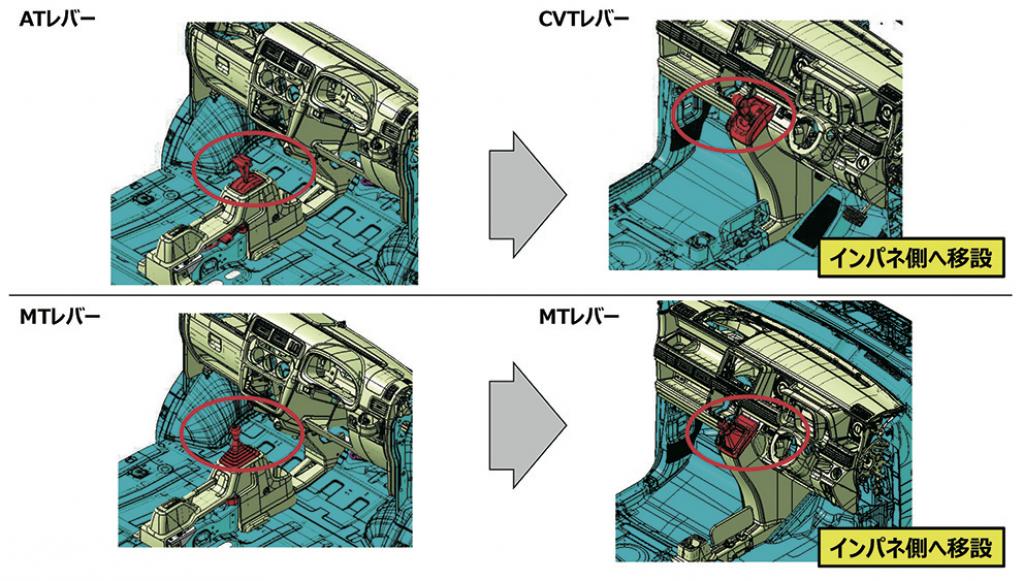 ATレバー

CVTレバー

インパネ側へ移設

MTレバー

MTレバー

インパネ側へ移設